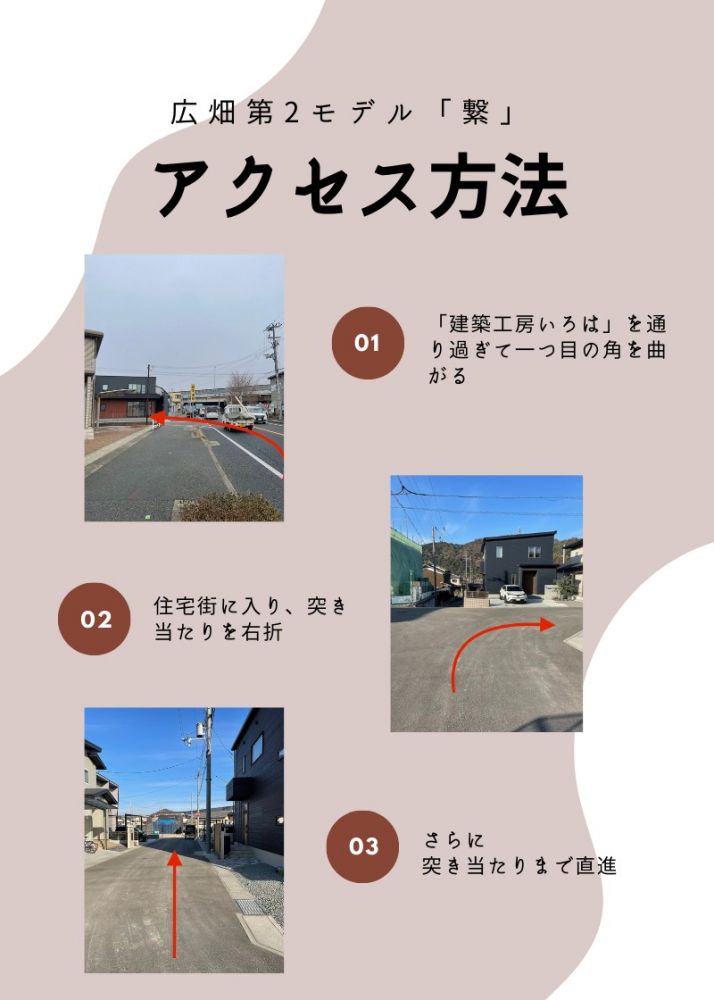 広畑第2モデル「繋」

アクセス方法

01

「建築工房いろは」を通り過ぎて一つ目の角を曲がる

02

住宅街に入り、突き当たりを右折

03

さらに
突き当たりまで直進